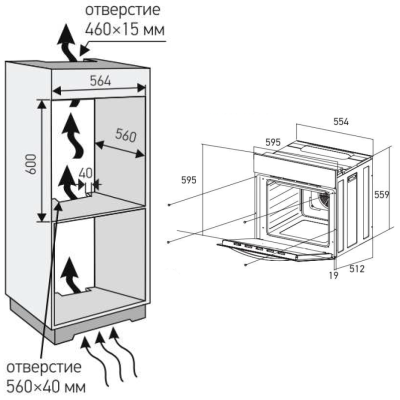 отверстие
460×15 мм

564

600

560

40

отверстие
560×40 мм

554

595

595

559

19

512