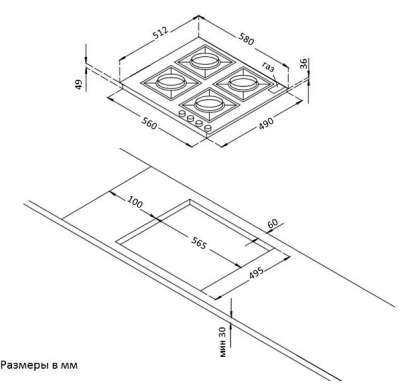 512
580
газ
36
49
560
490
100
60
565
495
мин 30
Размеры в мм