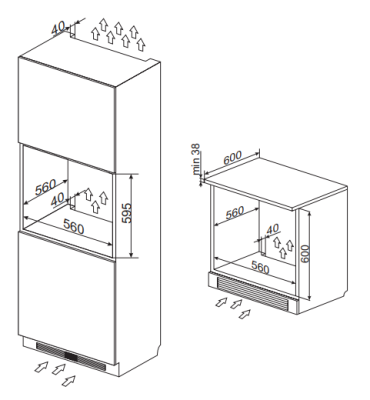 40
560
40
560
595
min.38
600
560
40
560
600