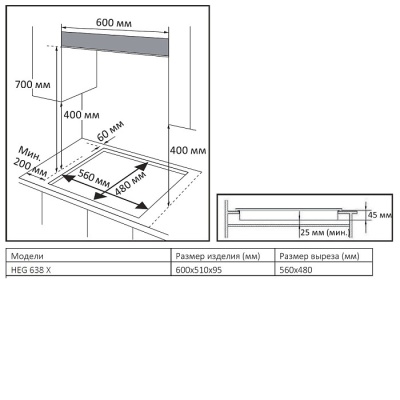 600 мм

700 мм

400 мм

60 мм

400 мм

Мин. 200 мм

560 мм

480 мм

45 мм

25 мм (мин.)

| Модели | Размер изделия (мм) | Размер выреза (мм) |
|---|---|---|
| HEG 638 X | 600x510x95 | 560x480 |