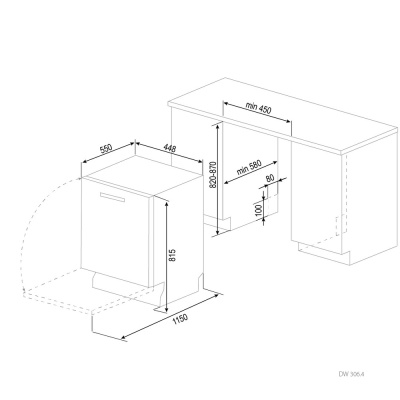 min 450
550
448
820-870
min 580
80
100
815
1150
DW 306.4