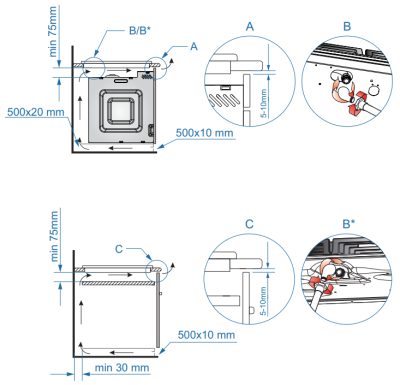 min 75mm

B/B*

A

500x20 mm

500x10 mm

A

5-10mm

B

min 75mm

C

500x10 mm

min 30 mm

C

5-10mm

B*