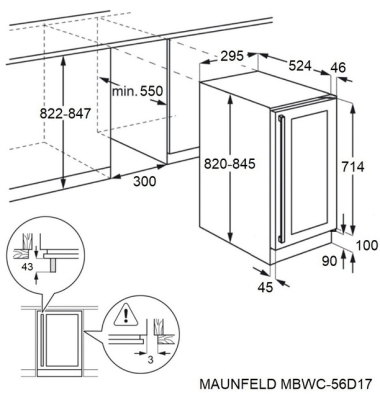 295
524
46
min. 550
822-847
820-845
714
300
100
90
45
43
!
3
MAUNFELD MBWC-56D17