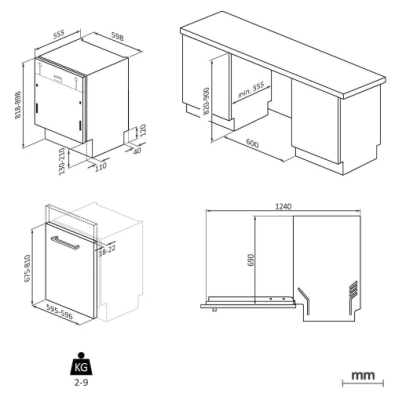 555
598
818-898
120
40
130-210
110
820-900
min. 555
600
18-22
675-810
595-596
1240
690
KG
2-9
mm