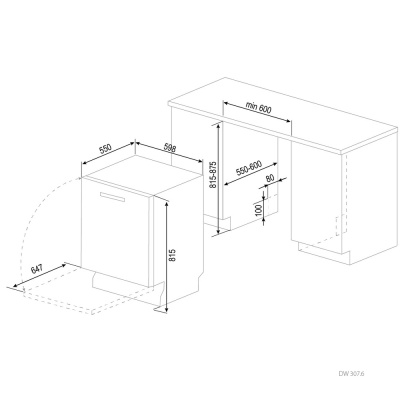 min 600
550
598
815-875
550-600
80
100
815
647
DW 307.6