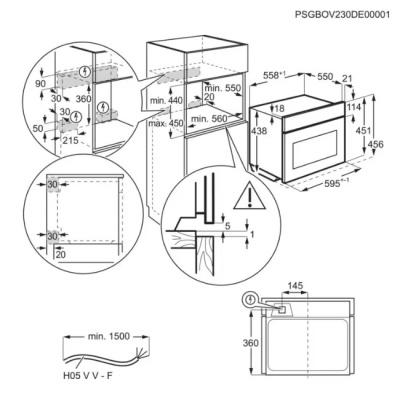 PSGBOV230DE00001

90
30
360
30
50
215

min. 440
max. 450
min. 550
20
min. 560

$558^{+1}$
550
21
18
114
438
451
456
$595^{+-1}$

30
30
20

5
1

145
360

min. 1500
H05 V V - F