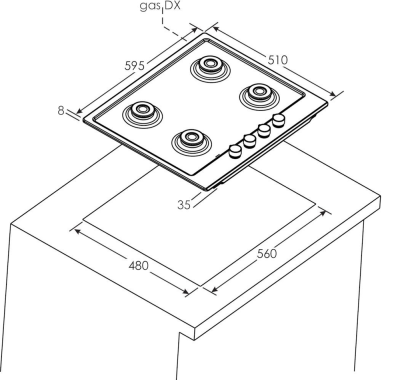 gas DX
595
510
8
35
480
560