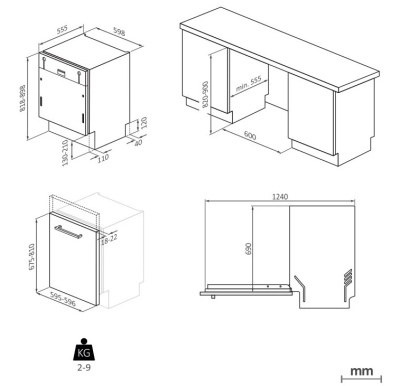 555
598
818-898
120
40
130-210
110
810-900
min. 555
600
18-22
675-810
595-596
1240
690
KG
2-9
mm