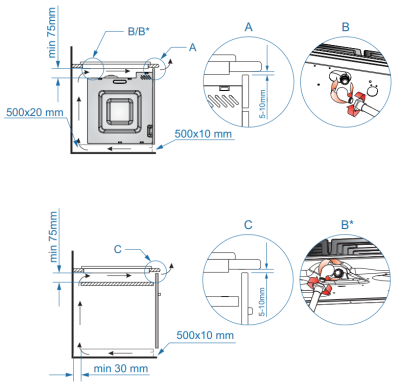 min 75mm
B/B*
A
500x20 mm
500x10 mm
A
5-10mm
B

min 75mm
C
500x10 mm
min 30 mm
C
5-10mm
B*