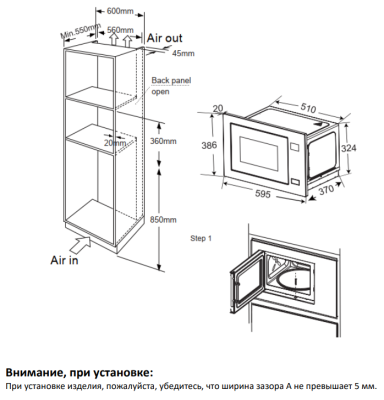 600mm
Min.550mm
560mm
Air out
45mm
Back panel open
20mm
360mm
850mm
Air in
20
510
386
324
595
370
Step 1

**Внимание, при установке:**
При установке изделия, пожалуйста, убедитесь, что ширина зазора А не превышает 5 мм.