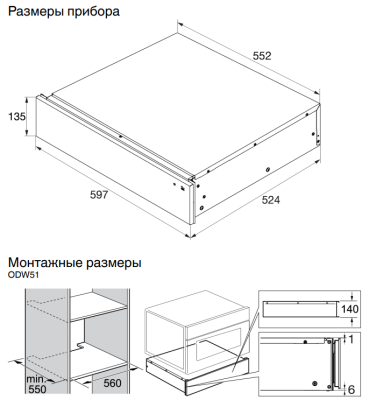 Размеры прибора

552

135

597

524

Монтажные размеры
ODW51

min.
550

560

140

1

6