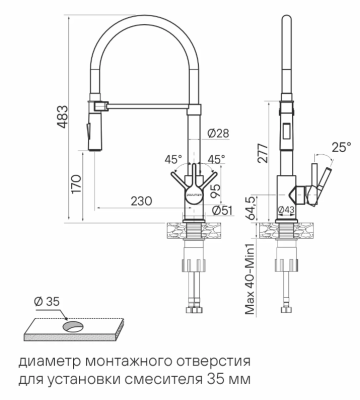 483
170
230
Ø28
45°
45°
95
Ø51
277
25°
64,5
Ø43
Max 40-Min1
Ø 35
диаметр монтажного отверстия для установки смесителя 35 мм