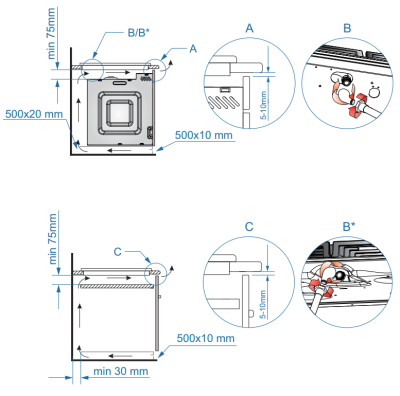 min 75mm

B/B*

A

500x20 mm

500x10 mm

A

5-10mm

B

min 75mm

C

500x10 mm

min 30 mm

C

5-10mm

B*