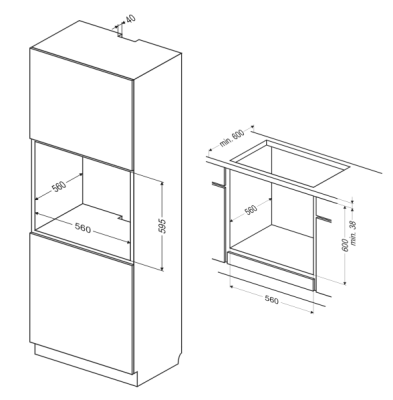 40
560
560
595
min. 600
560
600
min. 38
560