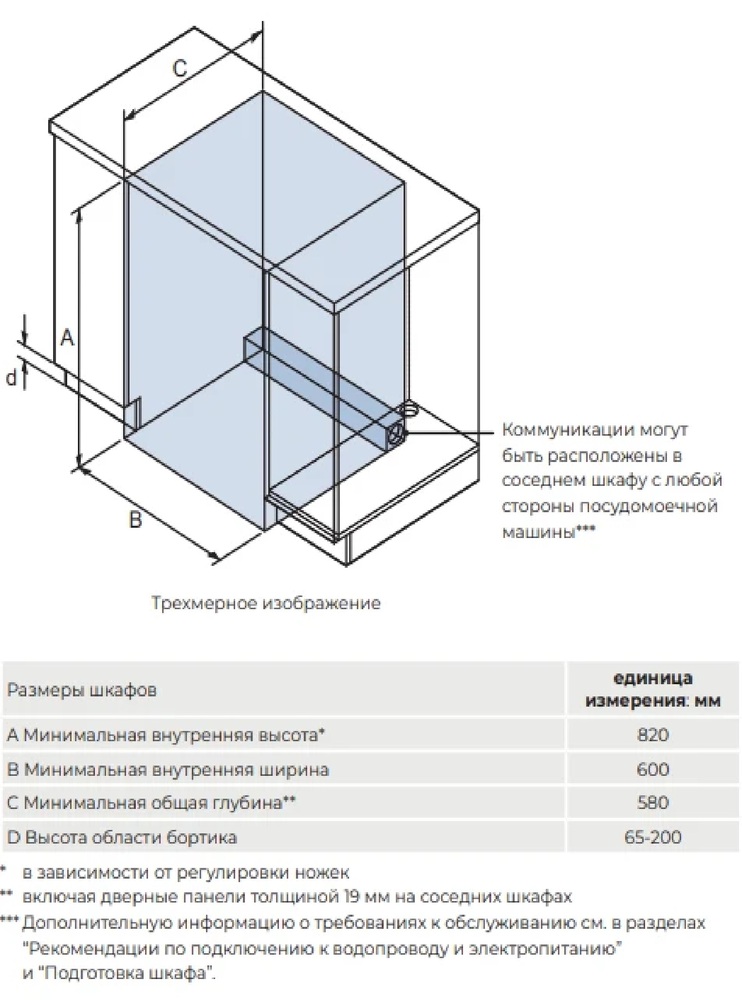 C

A

d

B

Коммуникации могут быть расположены в соседнем шкафу с любой стороны посудомоечной машины***

Трехмерное изображение

| Размеры шкафов | единица измерения: мм |
|---|---|
| A Минимальная внутренняя высота* | 820 |
| B Минимальная внутренняя ширина | 600 |
| C Минимальная общая глубина** | 580 |
| D Высота области бортика | 65-200 |

* в зависимости от регулировки ножек
** включая дверные панели толщиной 19 мм на соседних шкафах
*** Дополнительную информацию о требованиях к обслуживанию см. в разделах "Рекомендации по подключению к водопроводу и электропитанию" и "Подготовка шкафа".