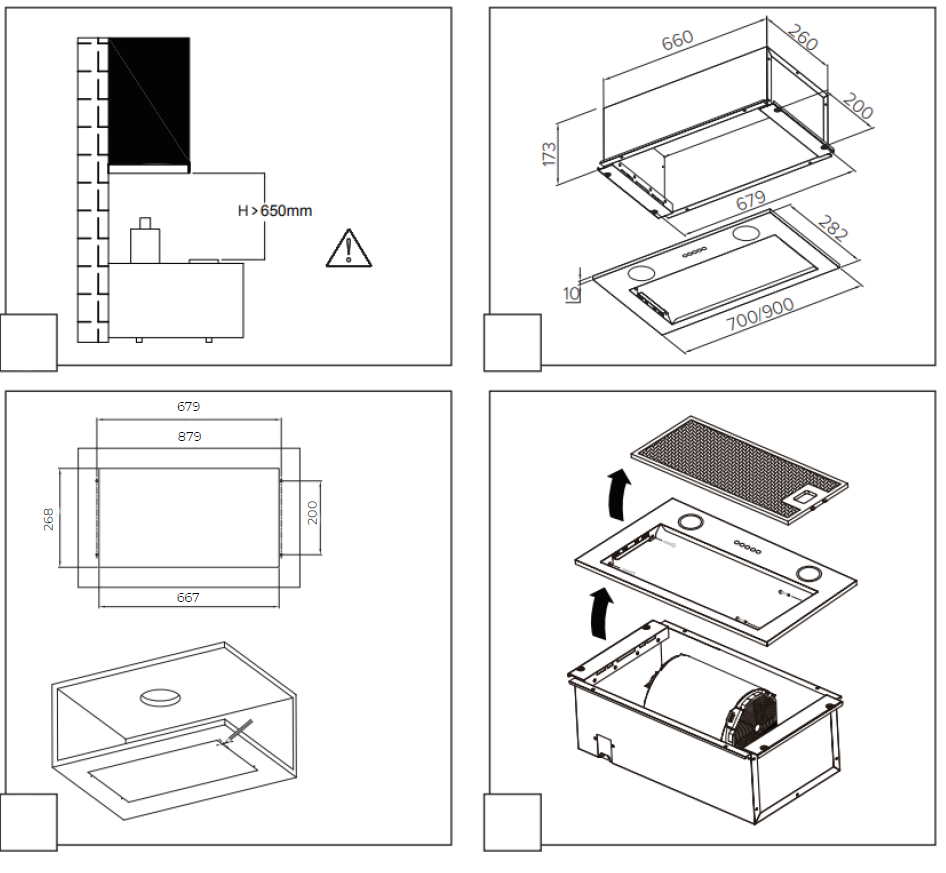 H > 650mm

660
260
200
173
679
282
10
700/900

679
879
268
200
667