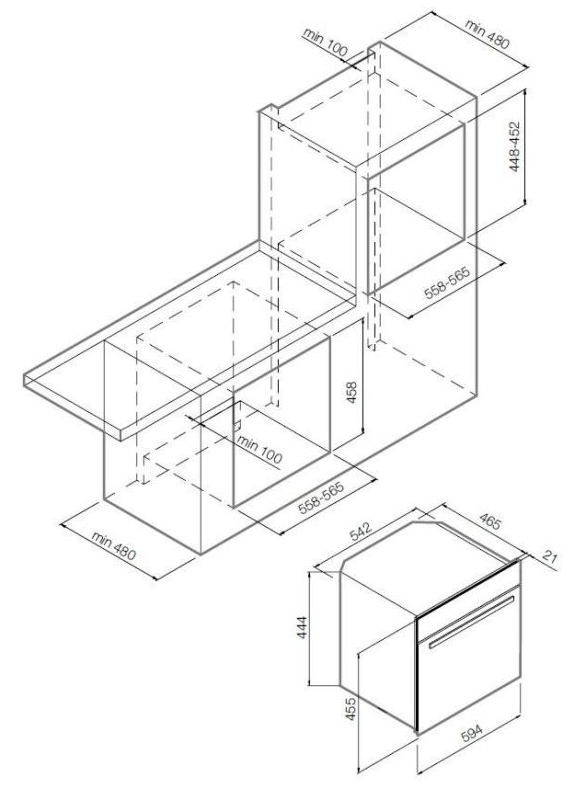 min 100
min 480
448-452
558-565
458
min 100
558-565
min 480
542
465
21
444
455
594