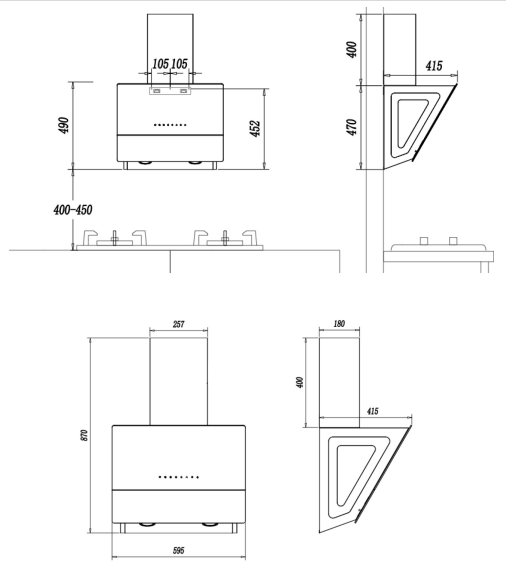 105 105
490
452
400-450
400
415
470
257
870
595
180
400
415