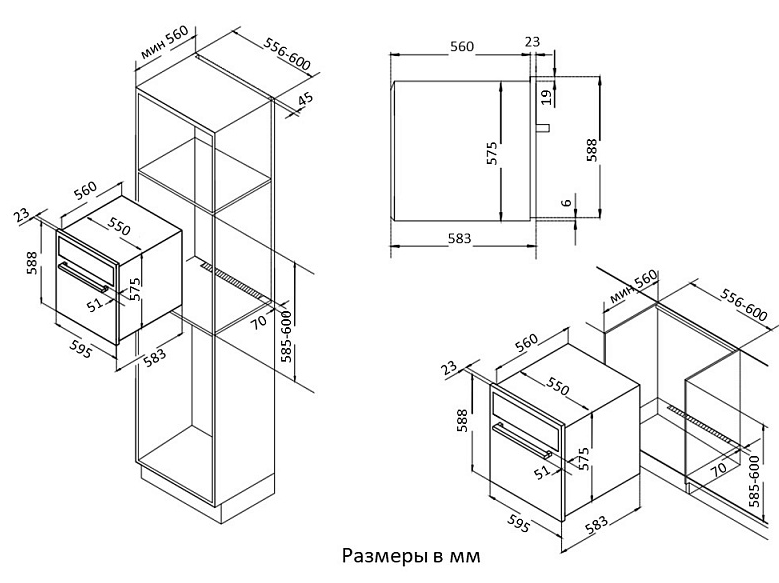 мин 560
556-600
45
560
23
550
588
575
51
70
585-600
595
583

560
23
19
575
588
6
583

мин 560
556-600
560
23
550
588
575
51
70
585-600
595
583

Размеры в мм