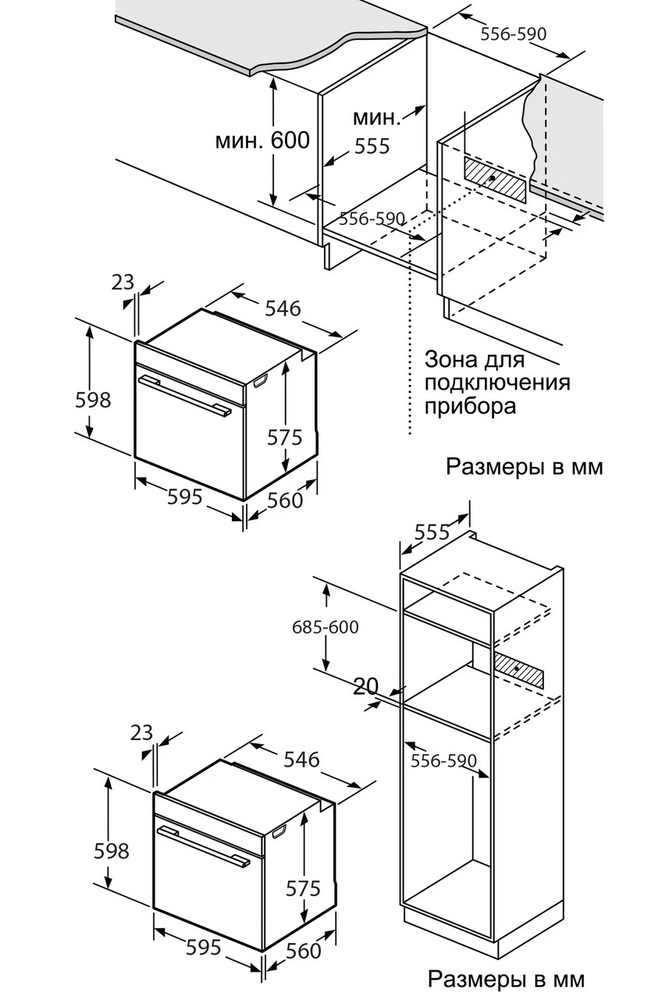 556-590

мин. 600

мин. 555

556-590

23

546

598

575

595

560

Зона для подключения прибора

Размеры в мм

555

685-600

20

556-590

23

546

598

575

595

560

Размеры в мм