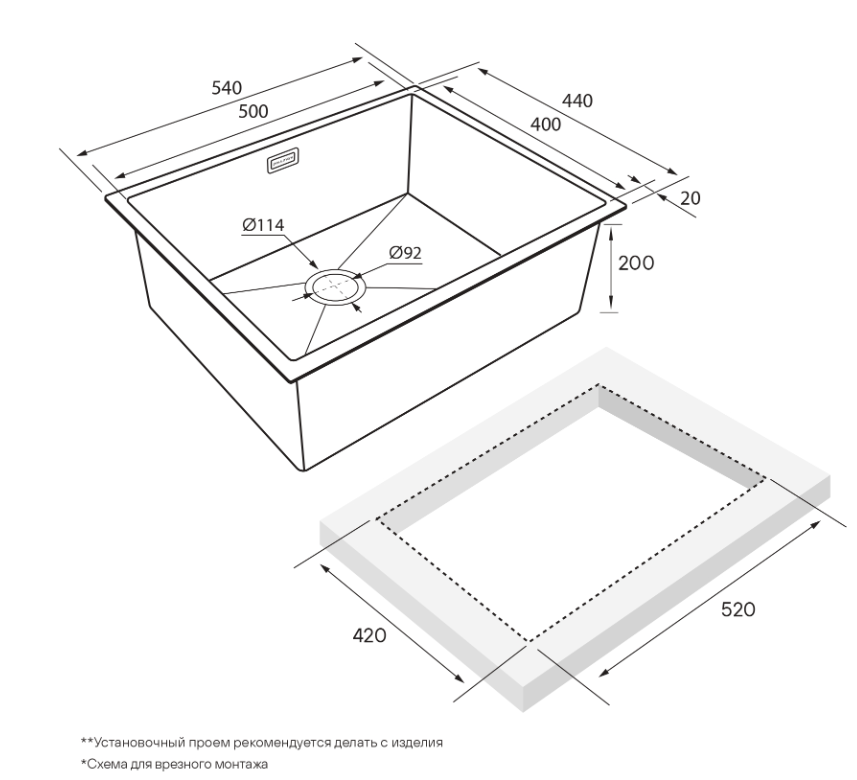 540
500
440
400
20
Ø114
Ø92
200
420
520

**Установочный проем рекомендуется делать с изделия
*Схема для врезного монтажа