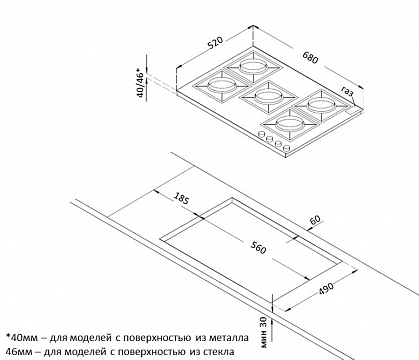 520
680
40/46*
газ
185
60
560
490
мин 30
*40мм – для моделей с поверхностью из металла
46мм – для моделей с поверхностью из стекла