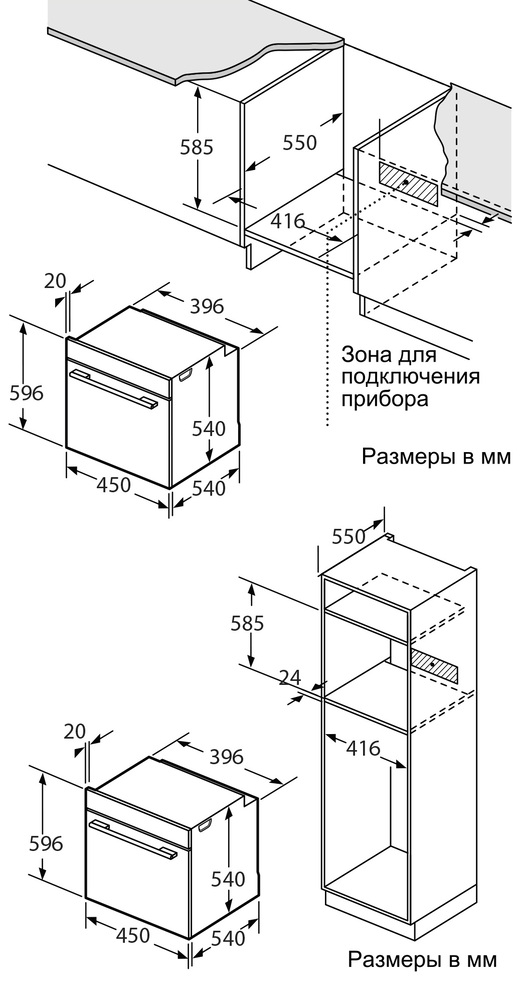 585

550

416

20

396

596

540

450

540

Зона для подключения прибора

Размеры в мм

550

585

24

416

20

396

596

540

450

540

Размеры в мм