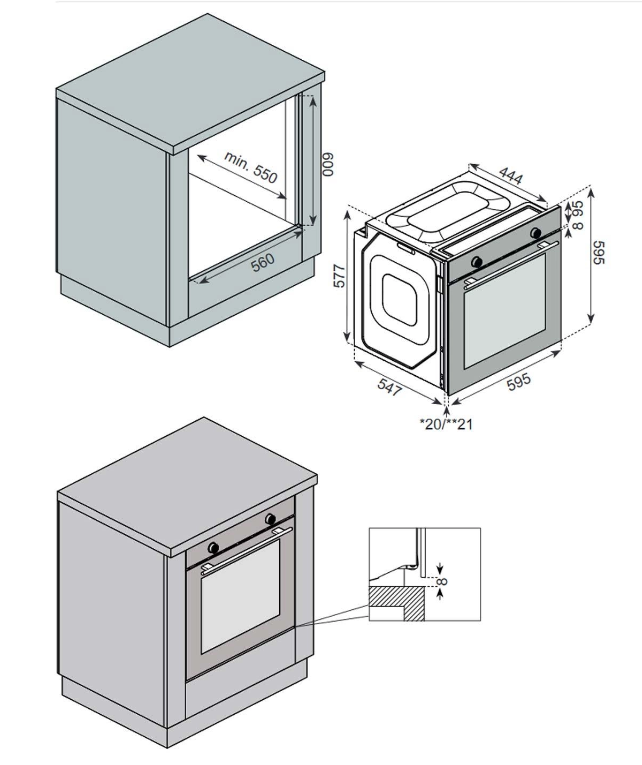 min. 550
600
560
444
95
8
595
577
547
595
*20/**21
8