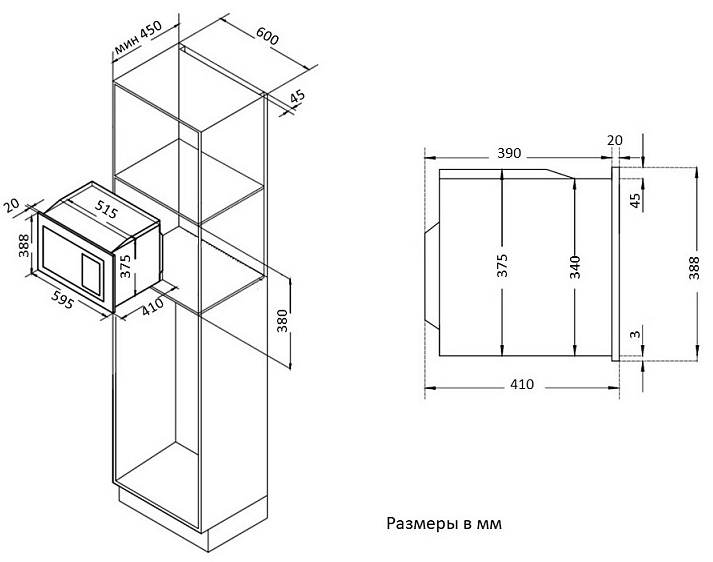 мин 450
600
45
20
515
388
375
595
410
380

390
20
45
375
340
388
3
410

Размеры в мм