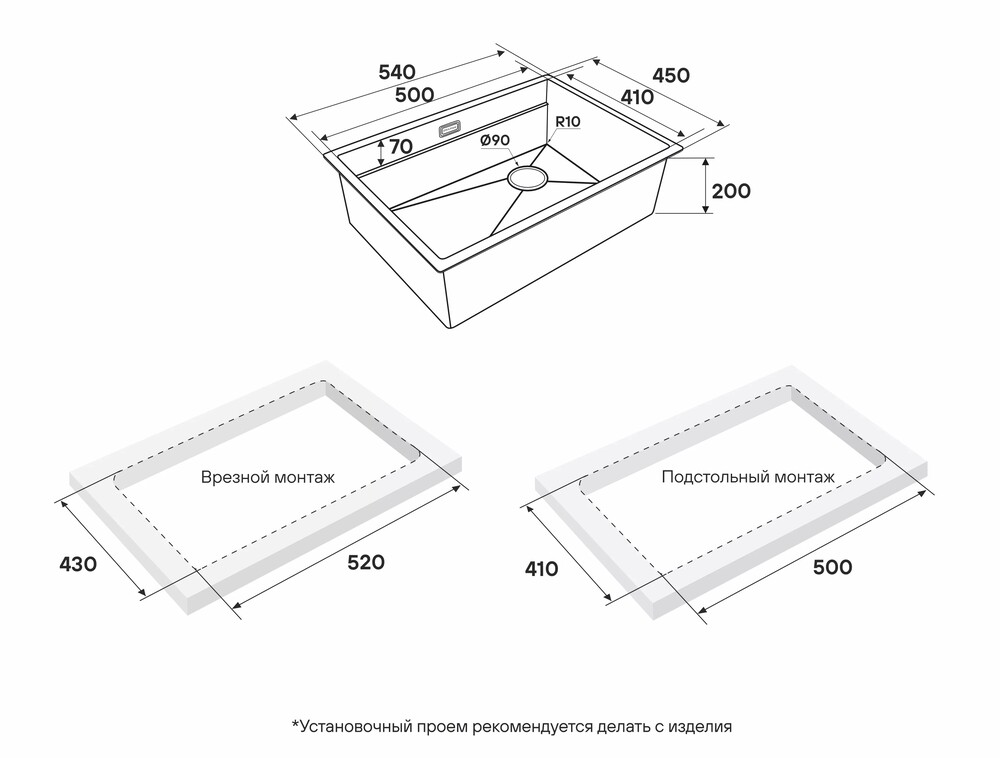 540
500
450
410
70
Ø90
R10
200

Врезной монтаж
430
520

Подстольный монтаж
410
500

*Установочный проем рекомендуется делать с изделия