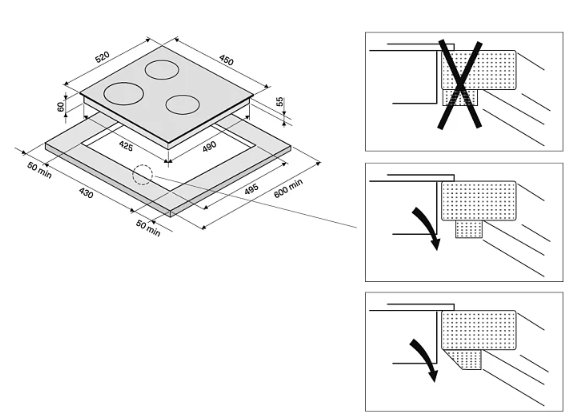 520
450
60
55
425
490
50 min
430
495
600 min
50 min