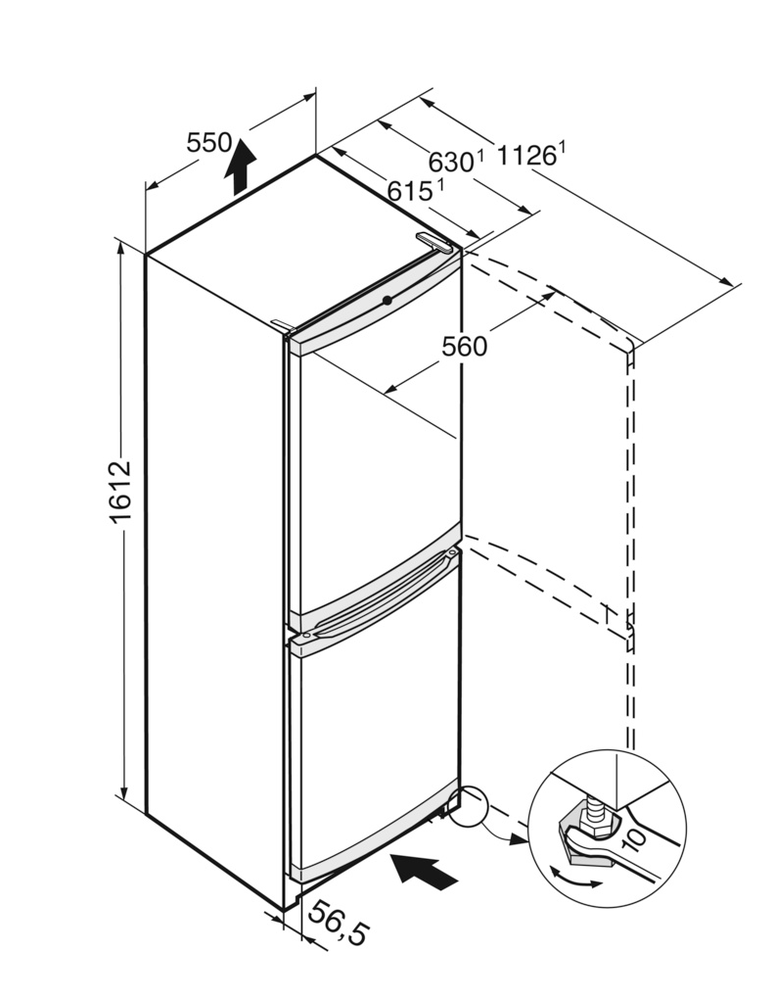 550
$630^1$ $1126^1$
$615^1$
560
1612
56,5
10