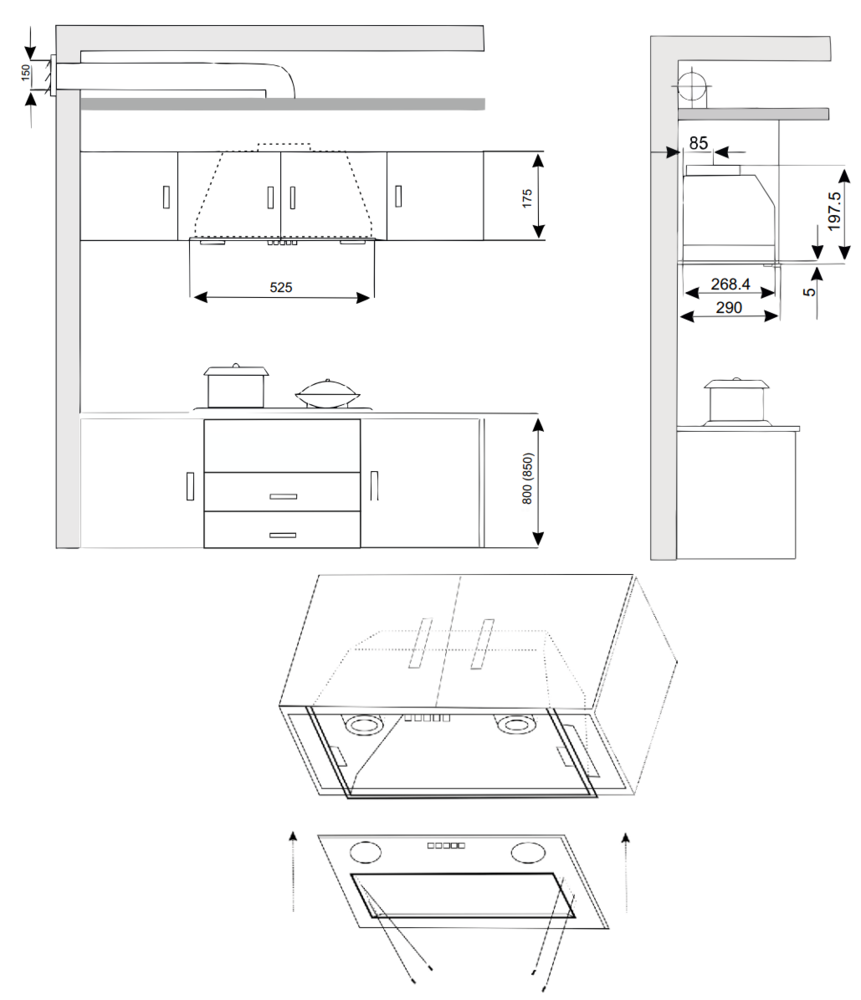 150
175
525
800 (850)
85
197.5
268.4
290
5