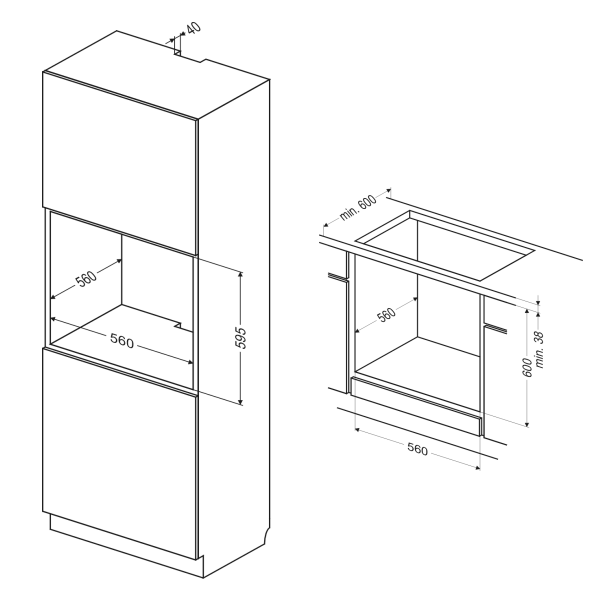 40

560

560

595

min. 600

560

600

min. 38

560