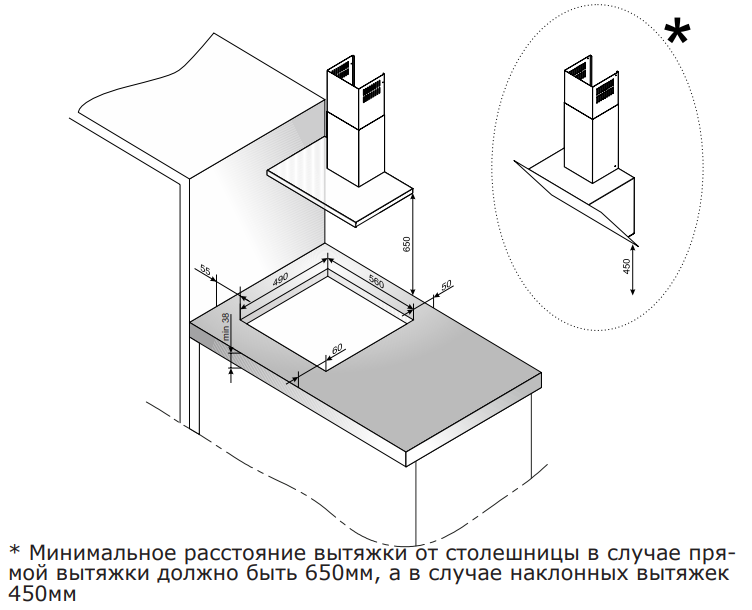 *

650

55

490

560

50

min 38

60

450

* Минимальное расстояние вытяжки от столешницы в случае прямой вытяжки должно быть 650мм, а в случае наклонных вытяжек 450мм