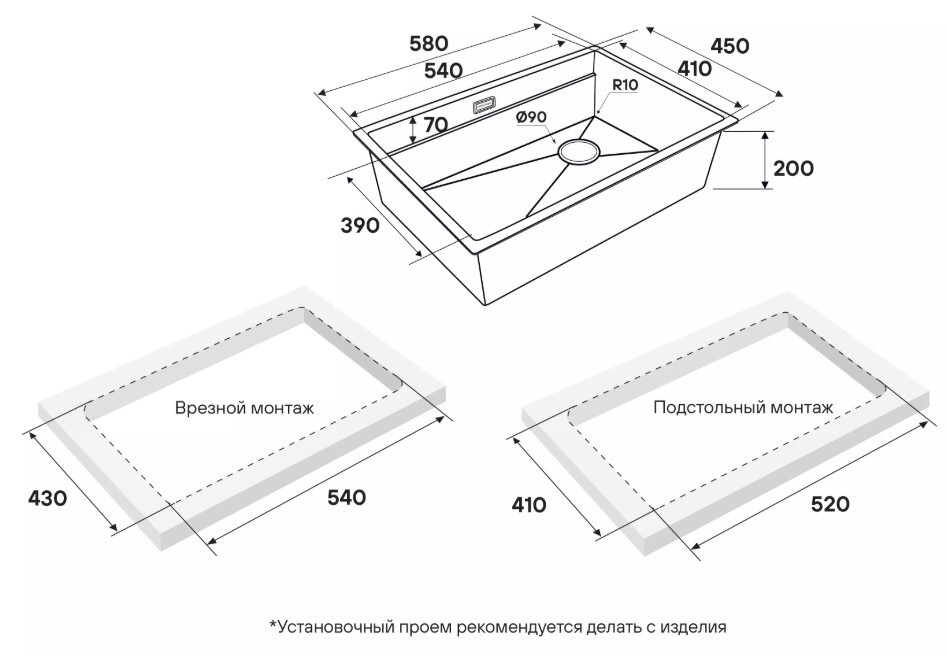 580
540
450
410
R10
70
Ø90
200
390

Врезной монтаж
430
540

Подстольный монтаж
410
520

*Установочный проем рекомендуется делать с изделия