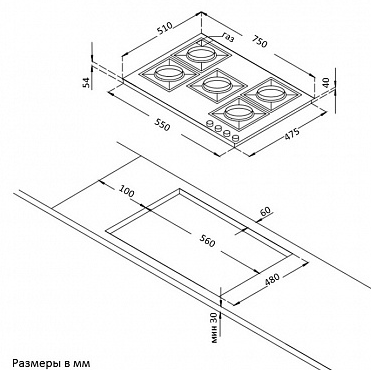 510
газ
750
54
40
550
475
100
60
560
480
мин 30
Размеры в мм