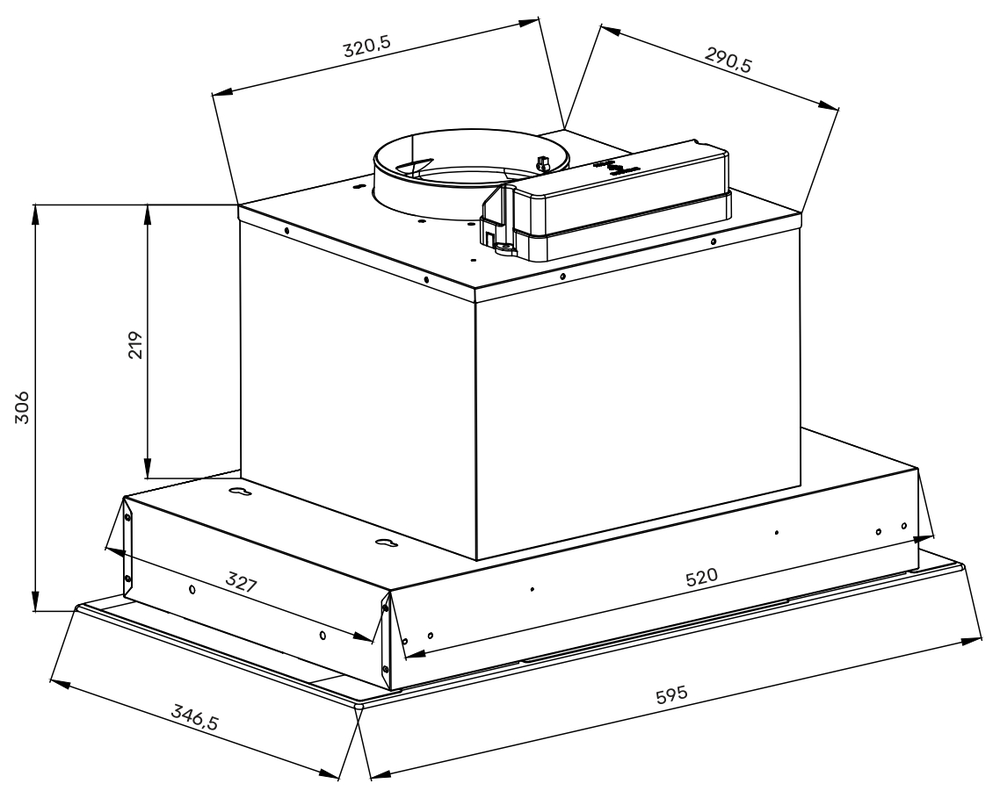 320,5
290,5
219
306
327
520
346,5
595