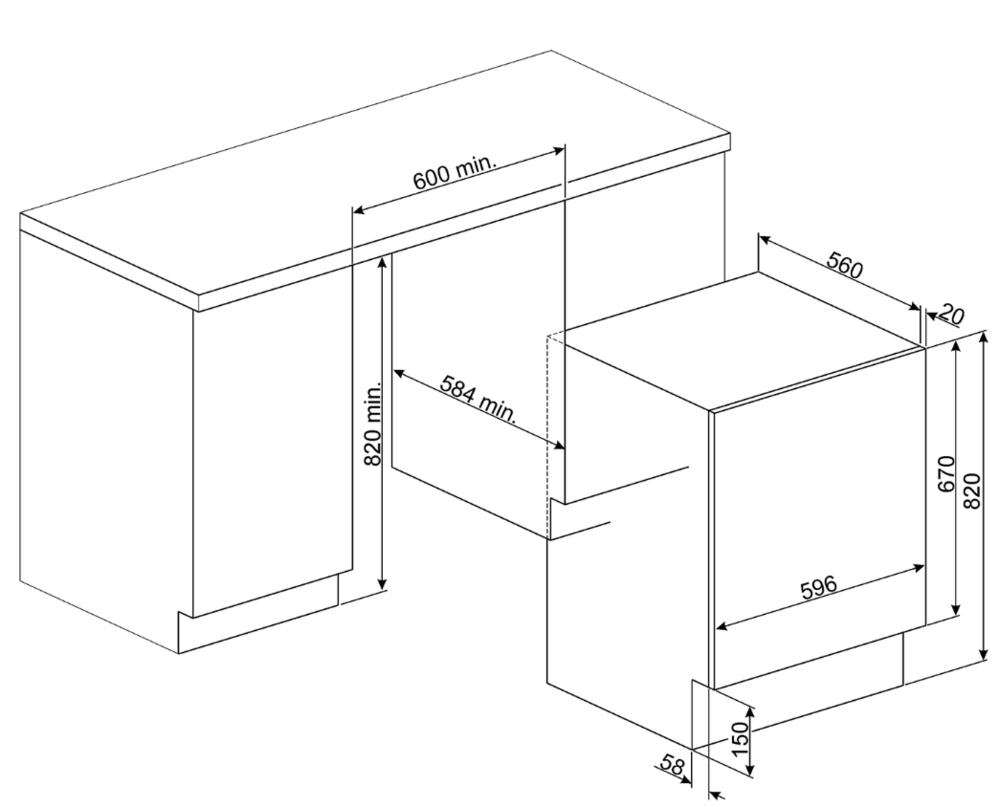 600 min.

820 min.

584 min.

560

20

670

820

596

150

58