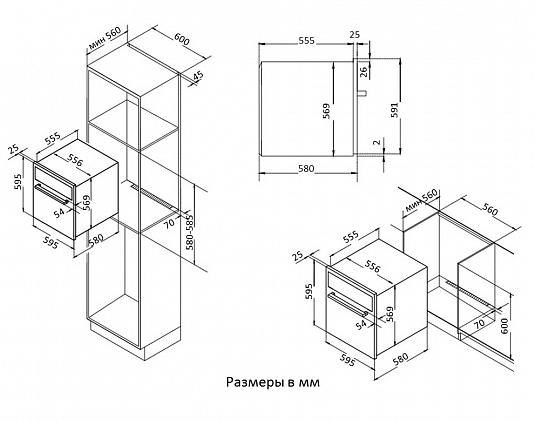 мин 560
600
45
555
25
556
595
569
54
595
580
70
580-585
555
25
26
569
591
2
580
мин 560
560
555
25
556
595
569
54
595
580
70
600

Размеры в мм