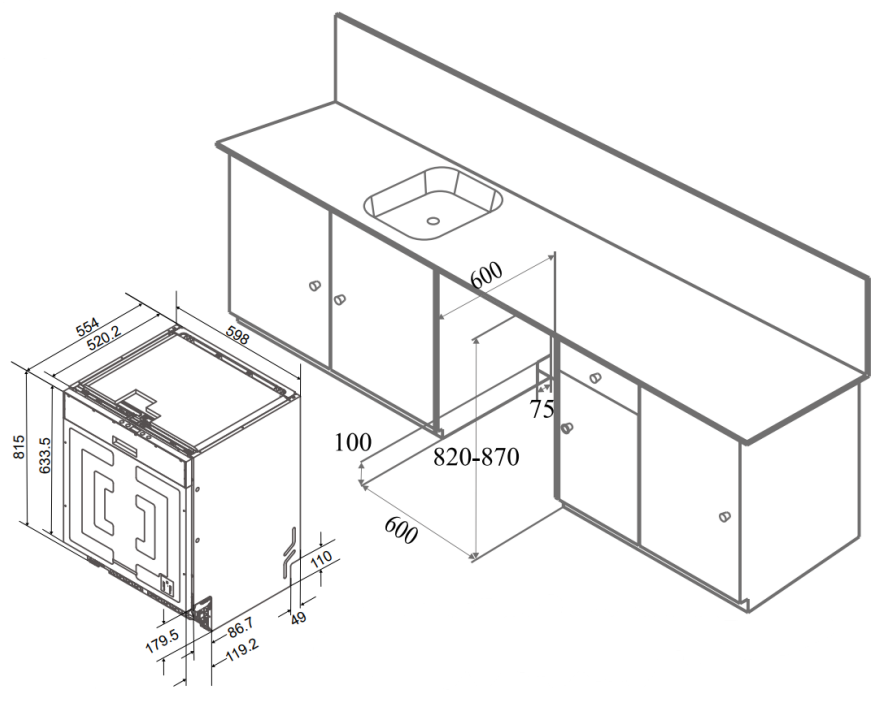 554
520.2
598
815
633.5
110
49
179.5
86.7
119.2
600
75
100
820-870
600