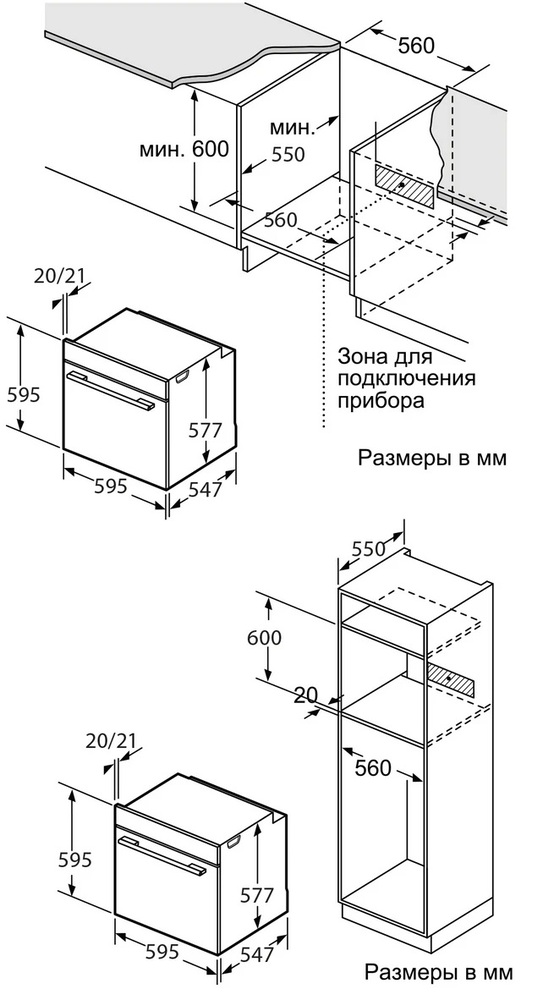 560
мин. 600
мин. 550
560
20/21
595
577
595
547
Зона для подключения прибора
Размеры в мм
550
600
20
560
20/21
595
577
595
547
Размеры в мм