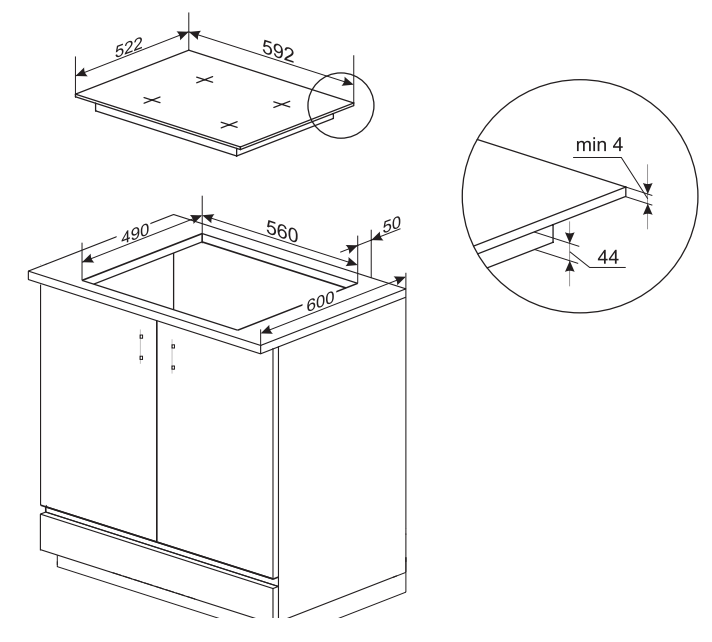 522
592
490
560
50
600
min 4
44