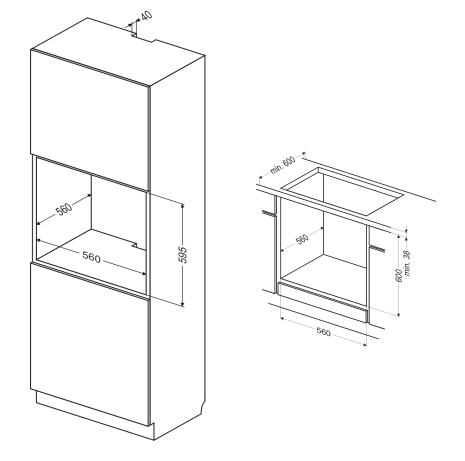 40

560

560

595

min. 600

560

600

min. 38

560