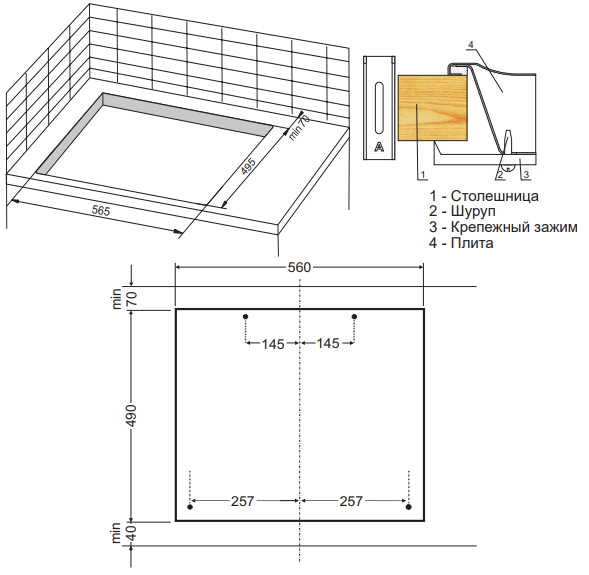 min 70
495
565
A
4
1
2
3
1 - Столешница
2 - Шуруп
3 - Крепежный зажим
4 - Плита
560
min 70
145
145
490
257
257
min 40