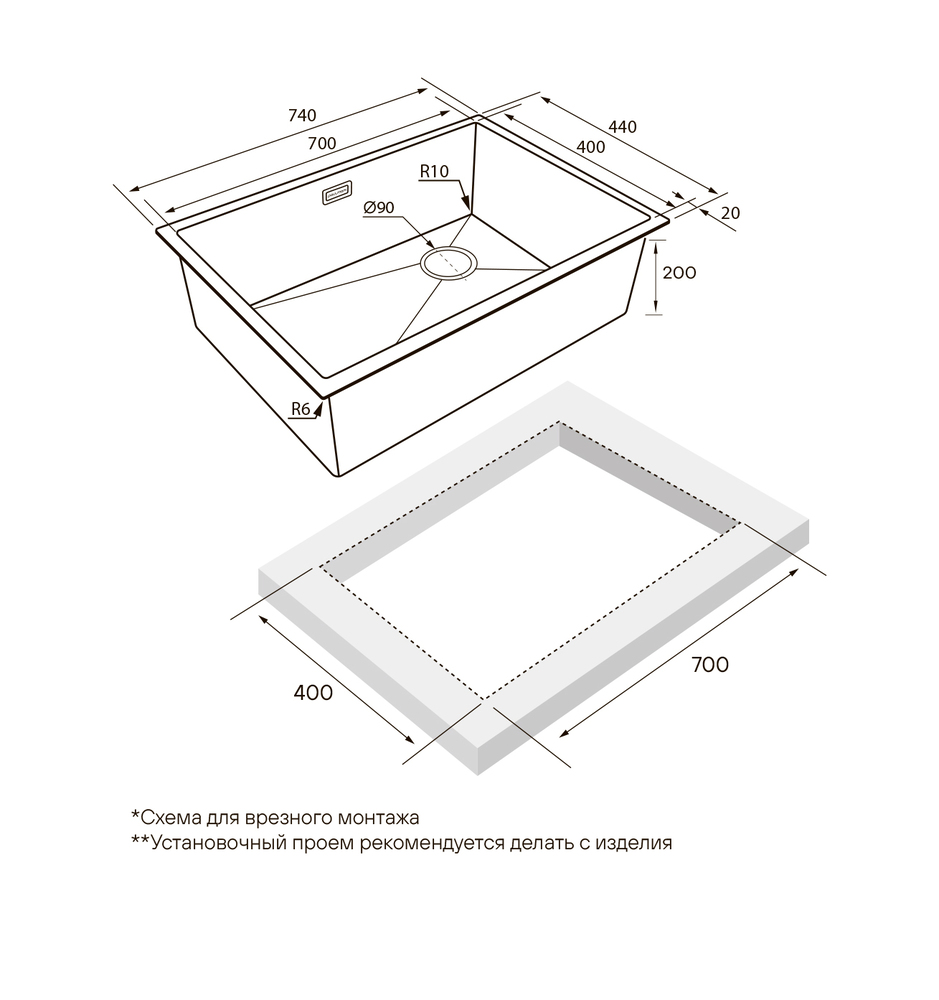 740
700
440
400
R10
Ø90
20
200
R6
400
700

*Схема для врезного монтажа
**Установочный проем рекомендуется делать с изделия