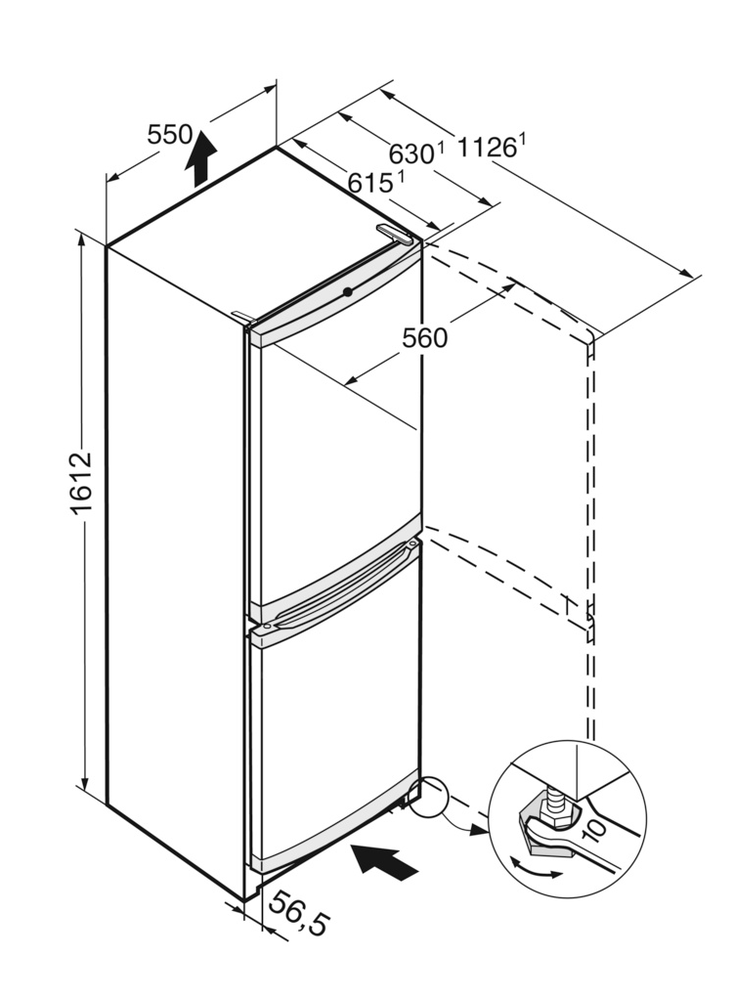 550
$630^1$ $1126^1$
$615^1$
560
1612
56,5
10