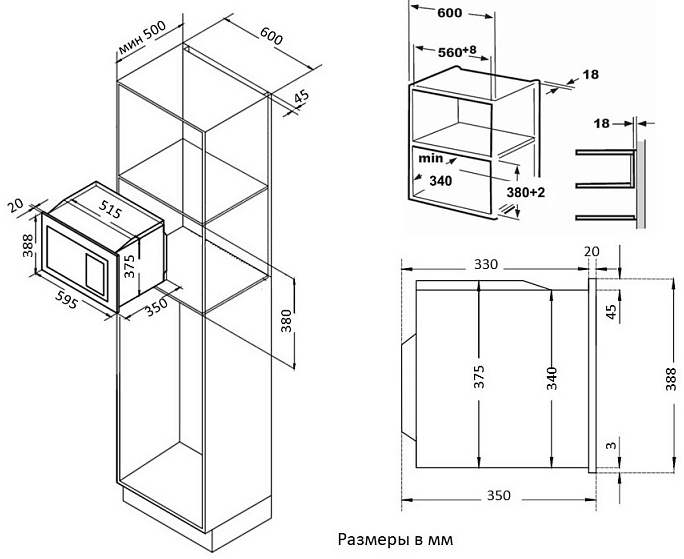 мин 500
600
45
20
515
388
375
595
350
380
600
$560^{+8}$
18
18
min
340
380+2
330
20
45
375
340
388
3
350
Размеры в мм