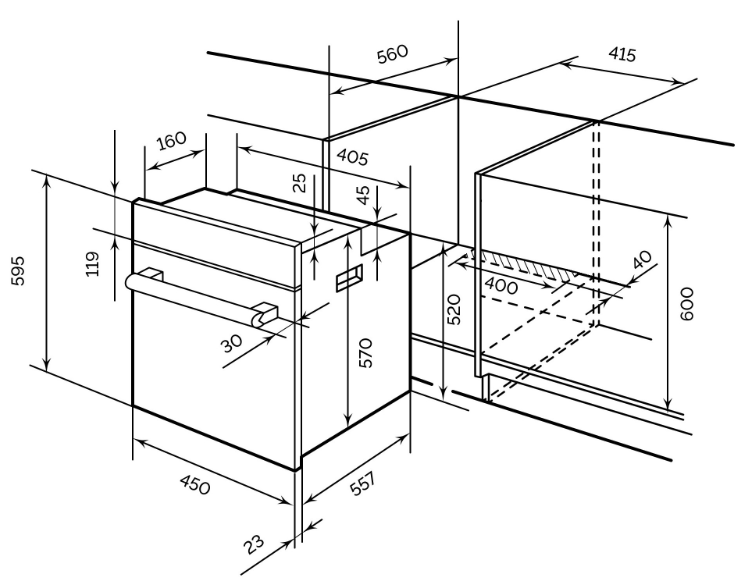 560
415
160
405
25
45
595
119
30
570
520
400
40
600
450
557
23