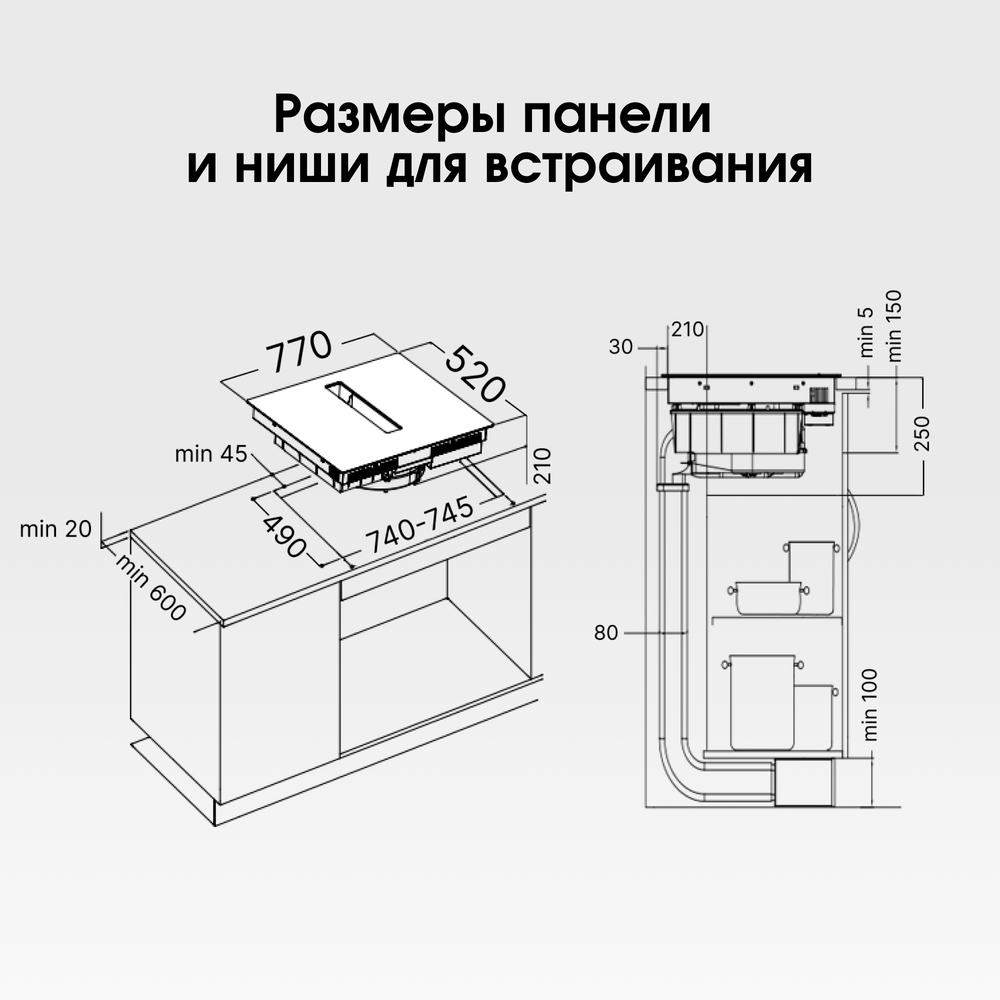 Размеры панели
и ниши для встраивания

770
520
min 45
210
490
740-745
min 20
min 600

30
210
min 5
min 150
250
80
min 100